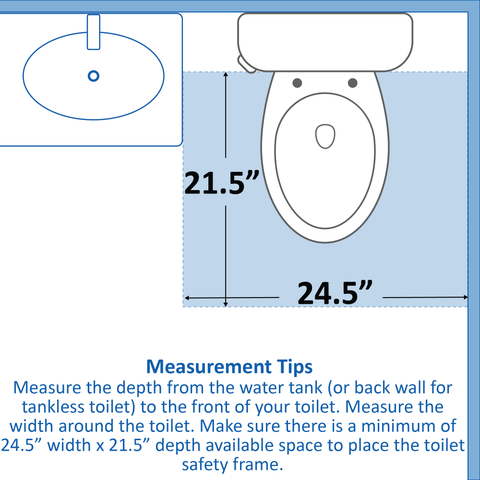 21.5”

24.5”

Measurement Tips
Measure the depth from the water tank (or back wall for tankless toilet) to the front of your toilet. Measure the width around the toilet. Make sure there is a minimum of 24.5” width x 21.5” depth available space to place the toilet safety frame.